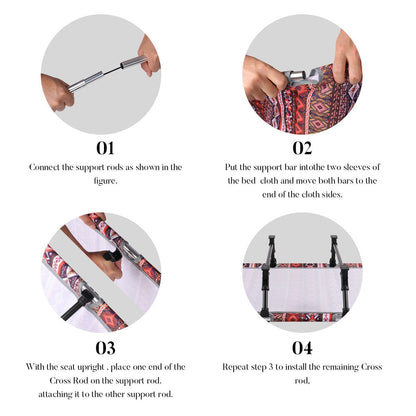 01

Connect the support rods as shown in the figure.

02

Put the support bar intothe two sleeves of the bed  cloth and move both bars to the end of the cloth sides.

03

With the seat upright , place one end of the Cross Rod on the support rod. attaching it to the other support rod.

04

Repeat step 3 to install the remaining Cross rod.