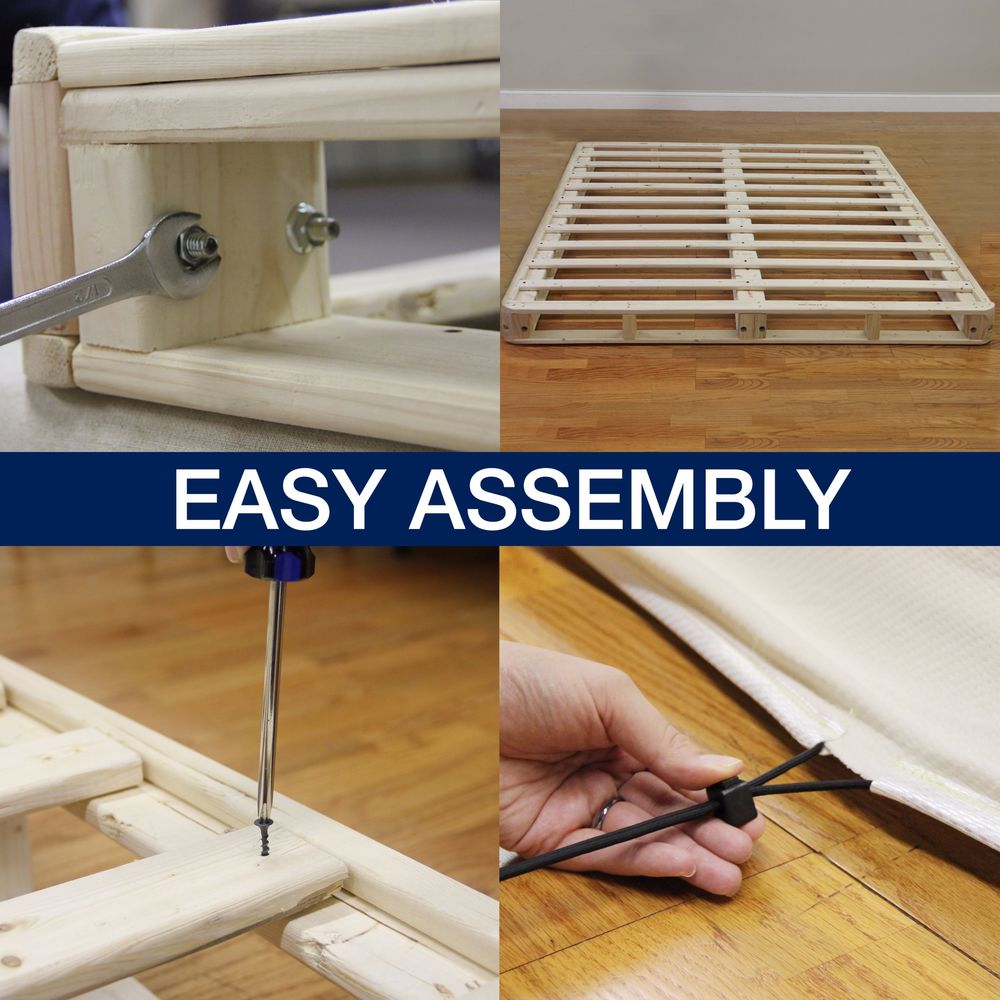 EASY ASSEMBLY