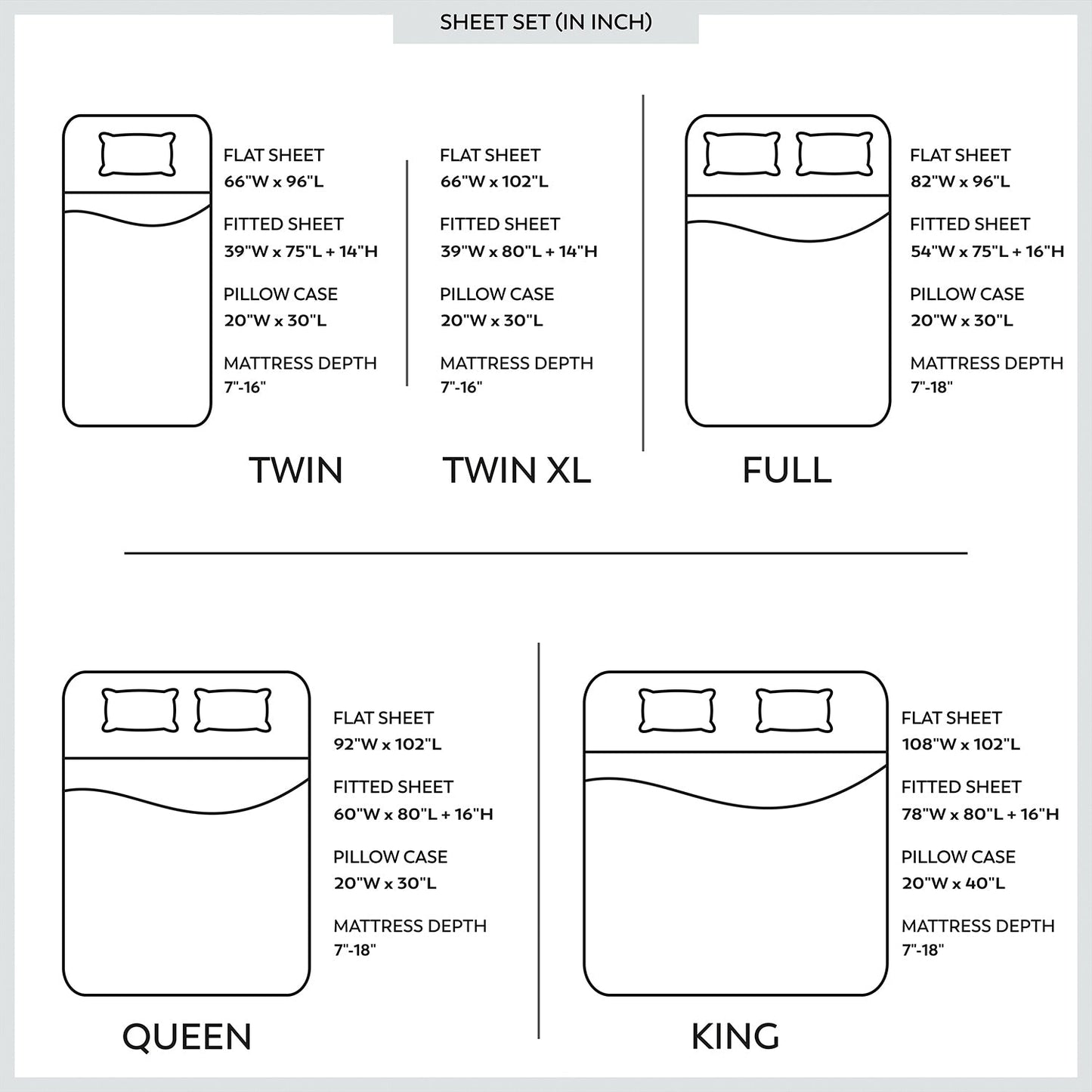 SHEET SET (IN INCH)

FLAT SHEET
66"W x 96"L

FITTED SHEET
39"W x 75"L + 14"H

PILLOW CASE
20"W x 30"L

MATTRESS DEPTH
7"-16"

TWIN

FLAT SHEET
66"W x 102"L

FITTED SHEET
39"W x 80"L + 14"H

PILLOW CASE
20"W x 30"L

MATTRESS DEPTH
7"-16"

TWIN XL

FLAT SHEET
82"W x 96"L

FITTED SHEET
54"W x 75"L + 16"H

PILLOW CASE
20"W x 30"L

MATTRESS DEPTH
7"-18"

FULL

FLAT SHEET
92"W x 102"L

FITTED SHEET
60"W x 80"L + 16"H

PILLOW CASE
20"W x 30"L

MATTRESS DEPTH
7"-18"

QUEEN

FLAT SHEET
108"W x 102"L

FITTED SHEET
78"W x 80"L + 16"H

PILLOW CASE
20"W x 40"L

MATTRESS DEPTH
7"-18"

KING