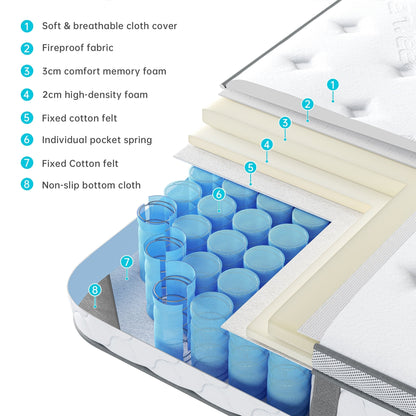 1 Soft & breathable cloth cover
2 Fireproof fabric
3 3cm comfort memory foam
4 2cm high-density foam
5 Fixed cotton felt
6 Individual pocket spring
7 Fixed Cotton felt
8 Non-slip bottom cloth

1
2
3
4
5
6
7
8