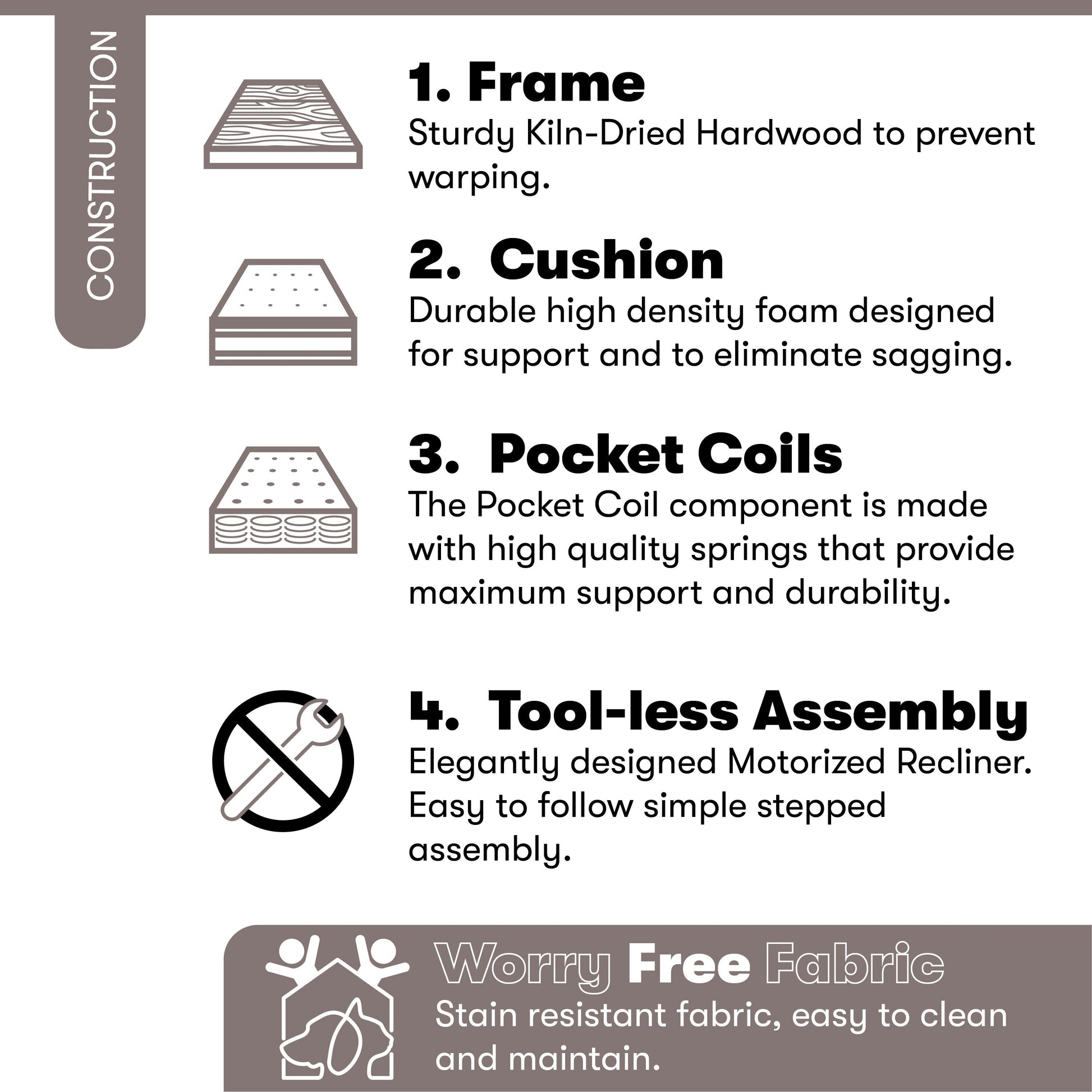 CONSTRUCTION

1. Frame
Sturdy Kiln-Dried Hardwood to prevent warping.

2. Cushion
Durable high density foam designed for support and to eliminate sagging.

3. Pocket Coils
The Pocket Coil component is made with high quality springs that provide maximum support and durability.

4. Tool-less Assembly
Elegantly designed Motorized Recliner. Easy to follow simple stepped assembly.

Worry Free Fabric
Stain resistant fabric, easy to clean and maintain.