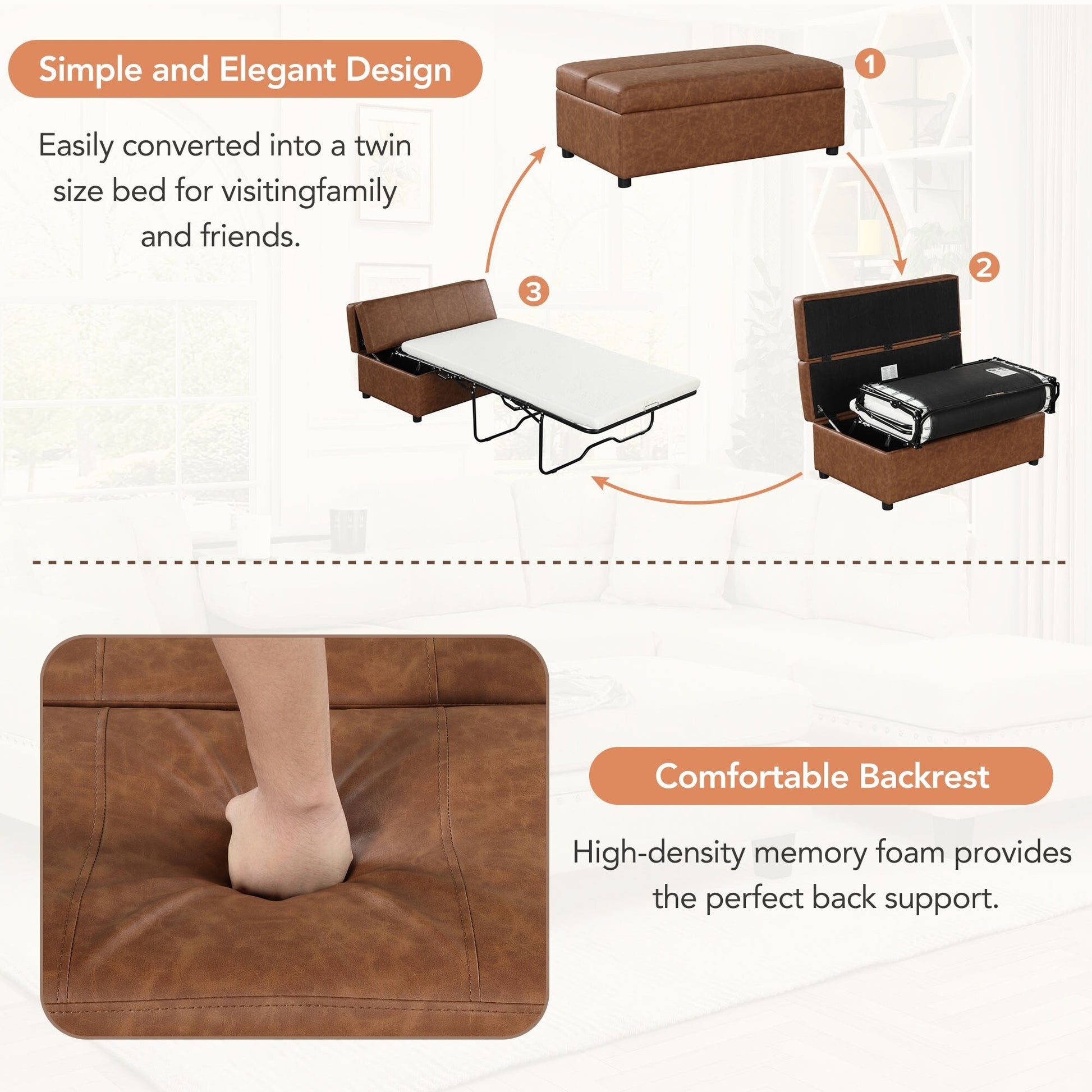 Simple and Elegant Design

Easily converted into a twin size bed for visitingfamily and friends.

1

2

3

Comfortable Backrest

High-density memory foam provides the perfect back support.