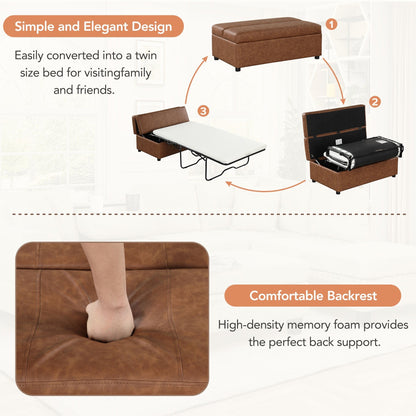 Simple and Elegant Design

Easily converted into a twin size bed for visitingfamily and friends.

1

2

3

Comfortable Backrest

High-density memory foam provides the perfect back support.