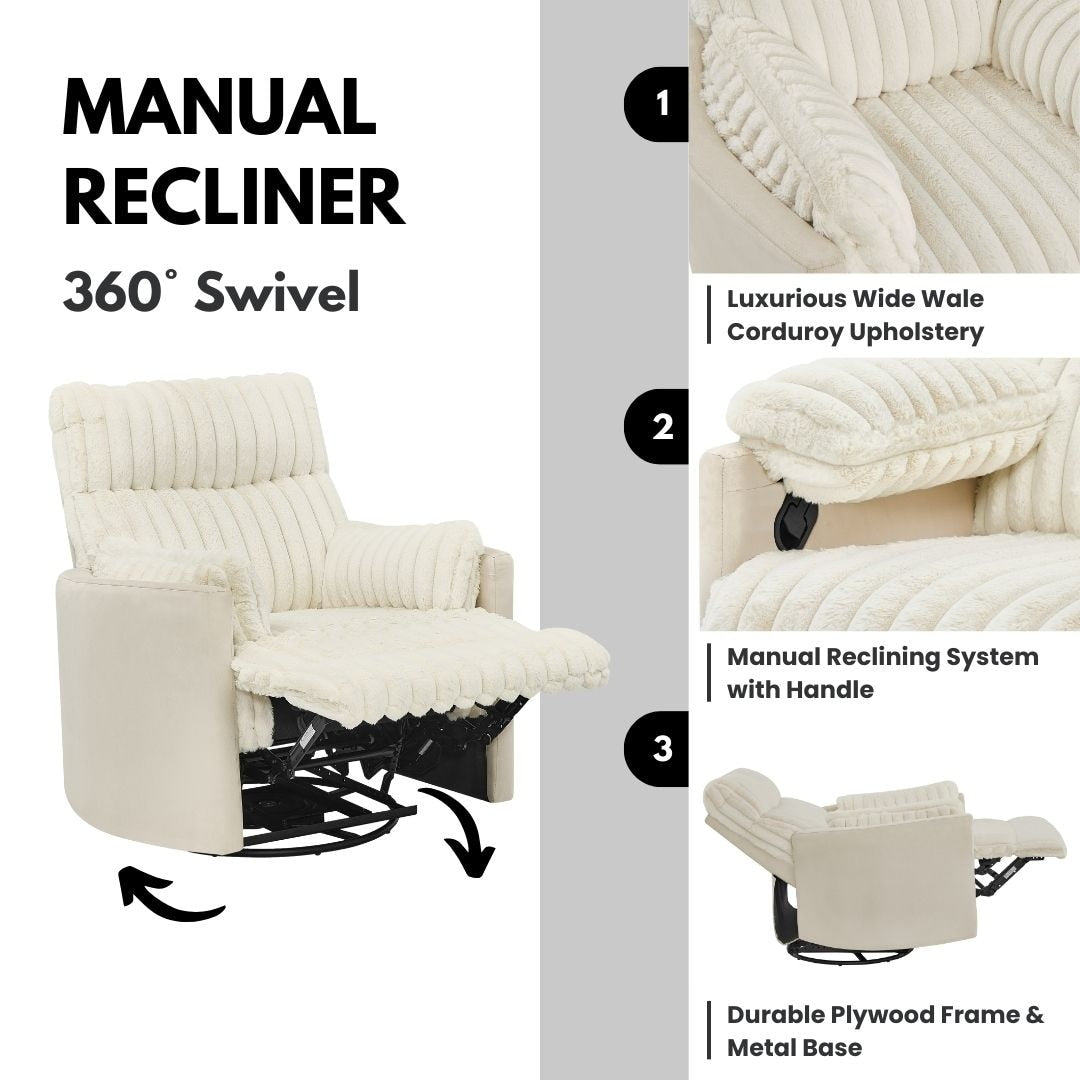 MANUAL RECLINER

360° Swivel

1

Luxurious Wide Wale Corduroy Upholstery

2

Manual Reclining System with Handle

3

Durable Plywood Frame & Metal Base