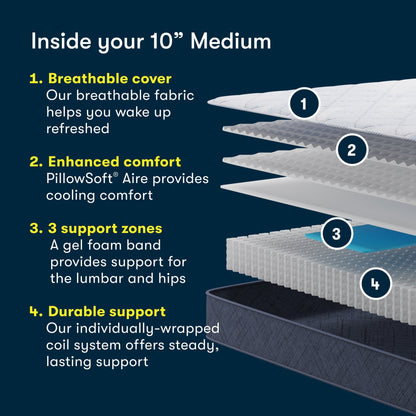 Inside your 10” Medium

1. Breathable cover
Our breathable fabric helps you wake up refreshed

2. Enhanced comfort
PillowSoft® Aire provides cooling comfort

3. 3 support zones
A gel foam band provides support for the lumbar and hips

4. Durable support
Our individually-wrapped coil system offers steady, lasting support

1

2

3

4