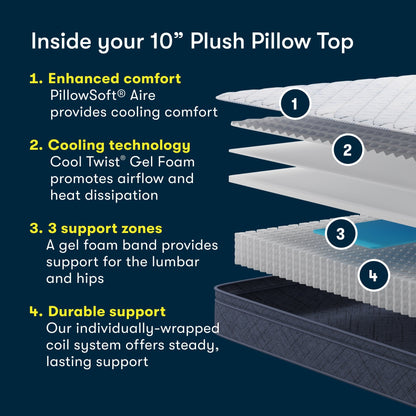 Inside your 10” Plush Pillow Top

1. Enhanced comfort
PillowSoft® Aire provides cooling comfort

2. Cooling technology
Cool Twist® Gel Foam promotes airflow and heat dissipation

3. 3 support zones
A gel foam band provides support for the lumbar and hips

4. Durable support
Our individually-wrapped coil system offers steady, lasting support

1

2

3

4