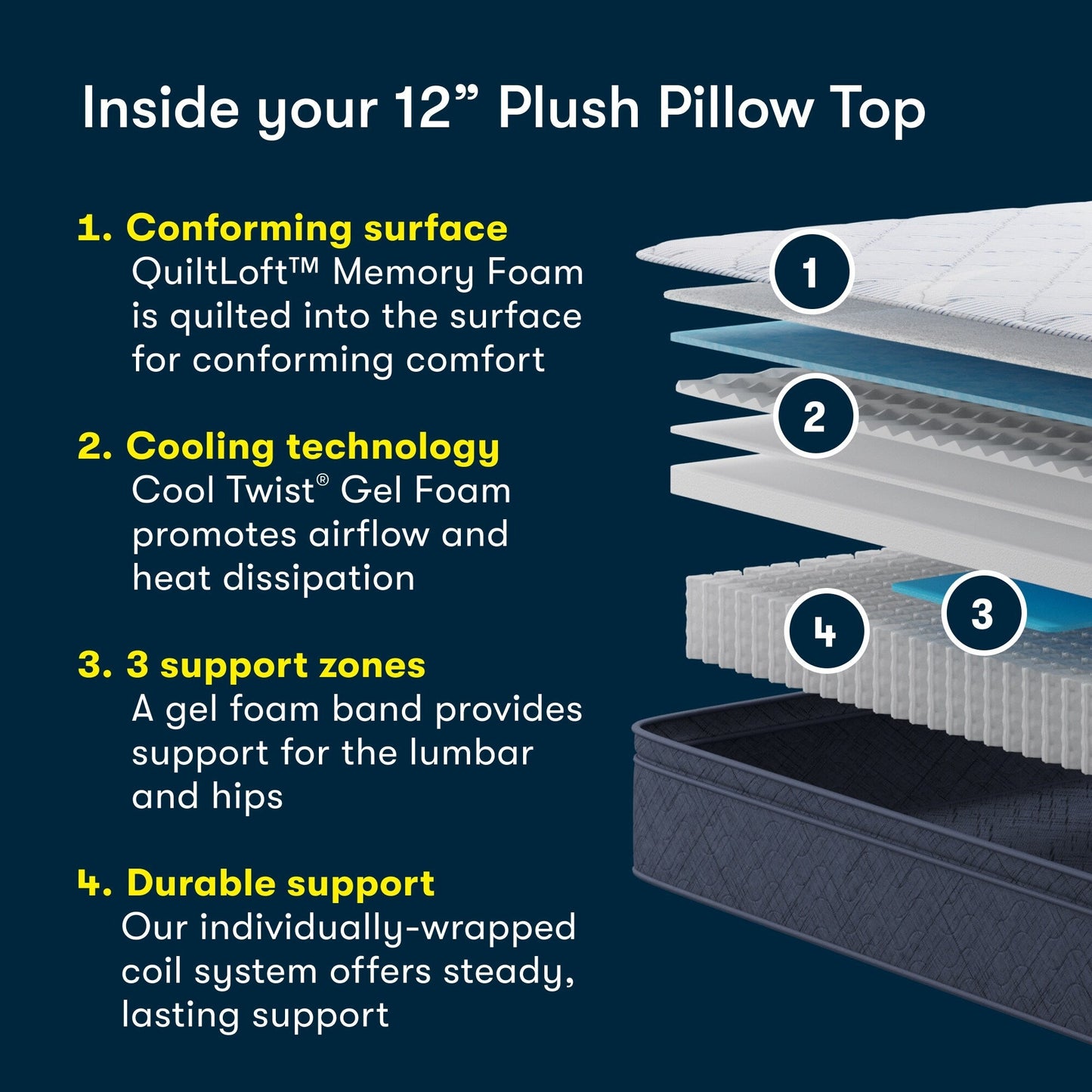 Inside your 12” Plush Pillow Top

1. Conforming surface
QuiltLoft™ Memory Foam is quilted into the surface for conforming comfort

2. Cooling technology
Cool Twist® Gel Foam promotes airflow and heat dissipation

3. 3 support zones
A gel foam band provides support for the lumbar and hips

4. Durable support
Our individually-wrapped coil system offers steady, lasting support

1

2

3

4