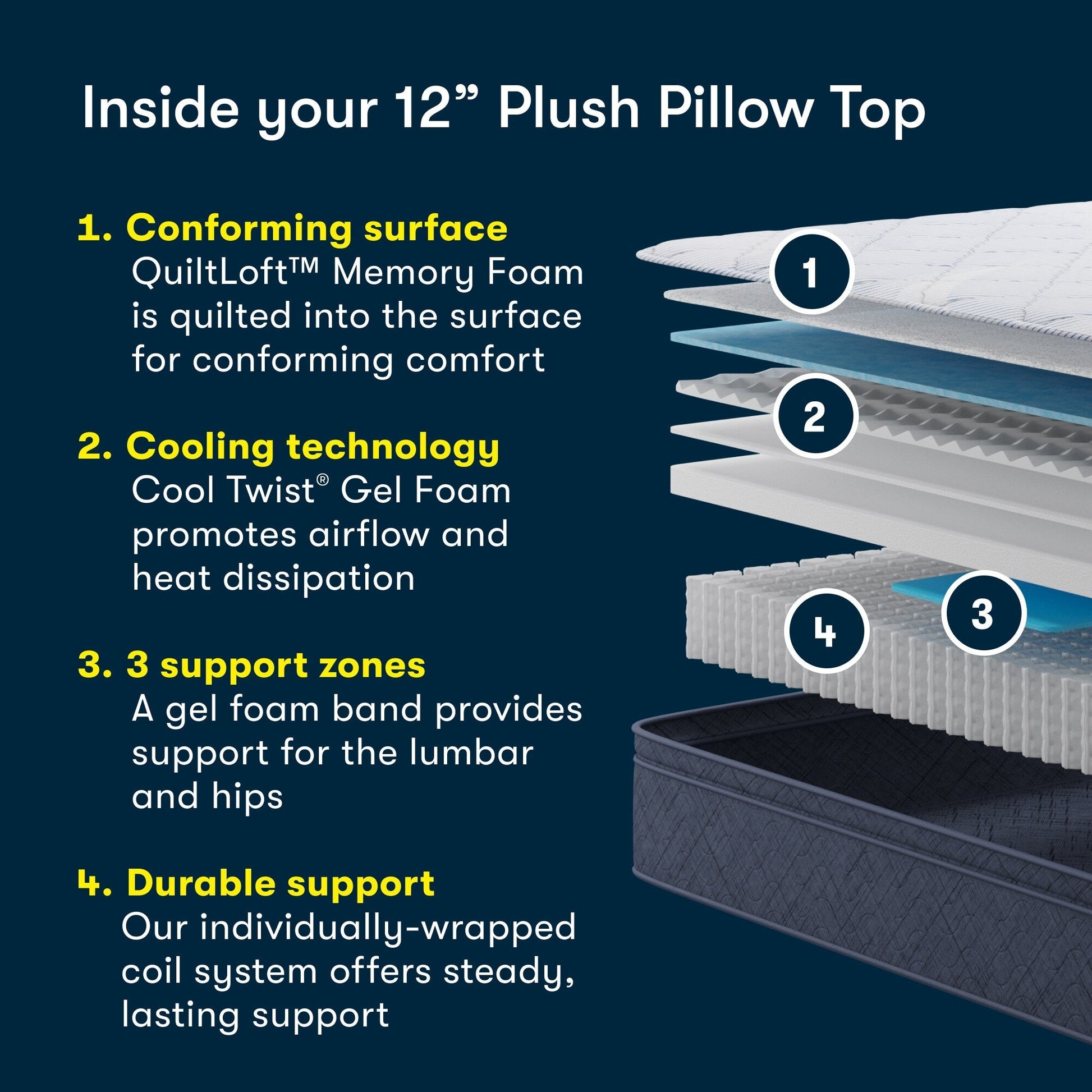 Inside your 12” Plush Pillow Top

1. Conforming surface
QuiltLoft™ Memory Foam is quilted into the surface for conforming comfort

2. Cooling technology
Cool Twist® Gel Foam promotes airflow and heat dissipation

3. 3 support zones
A gel foam band provides support for the lumbar and hips

4. Durable support
Our individually-wrapped coil system offers steady, lasting support

1

2

3

4