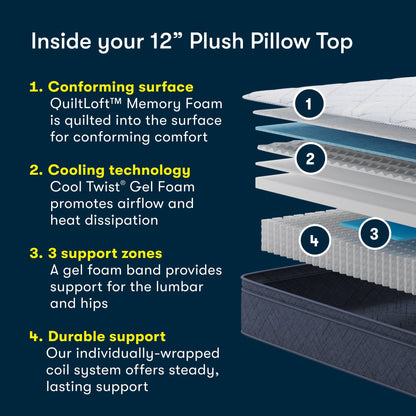 Inside your 12” Plush Pillow Top

1. Conforming surface
QuiltLoft™ Memory Foam is quilted into the surface for conforming comfort

2. Cooling technology
Cool Twist® Gel Foam promotes airflow and heat dissipation

3. 3 support zones
A gel foam band provides support for the lumbar and hips

4. Durable support
Our individually-wrapped coil system offers steady, lasting support

1

2

3

4