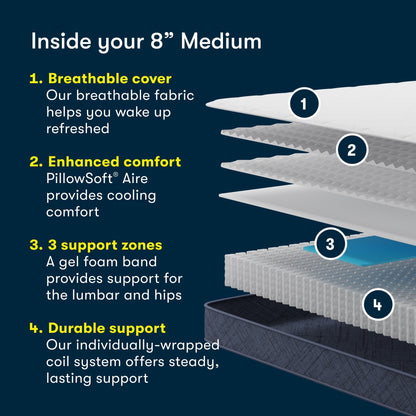 Inside your 8” Medium

1. Breathable cover
Our breathable fabric helps you wake up refreshed

2. Enhanced comfort
PillowSoft® Aire provides cooling comfort

3. 3 support zones
A gel foam band provides support for the lumbar and hips

4. Durable support
Our individually-wrapped coil system offers steady, lasting support

1

2

3

4