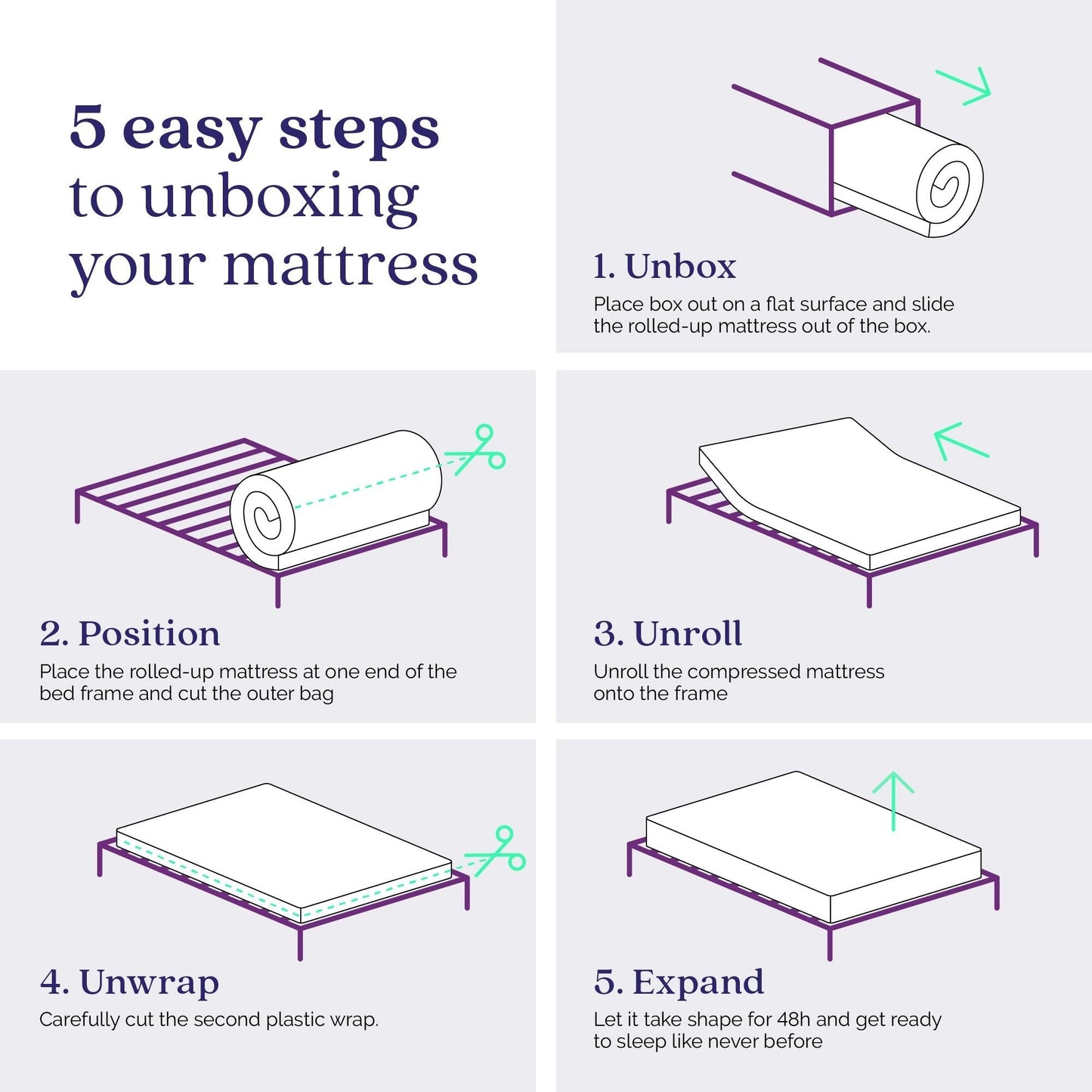 5 easy steps
to unboxing
your mattress

1. Unbox
Place box out on a flat surface and slide the rolled-up mattress out of the box.

2. Position
Place the rolled-up mattress at one end of the bed frame and cut the outer bag

3. Unroll
Unroll the compressed mattress onto the frame

4. Unwrap
Carefully cut the second plastic wrap.

5. Expand
Let it take shape for 48h and get ready to sleep like never before