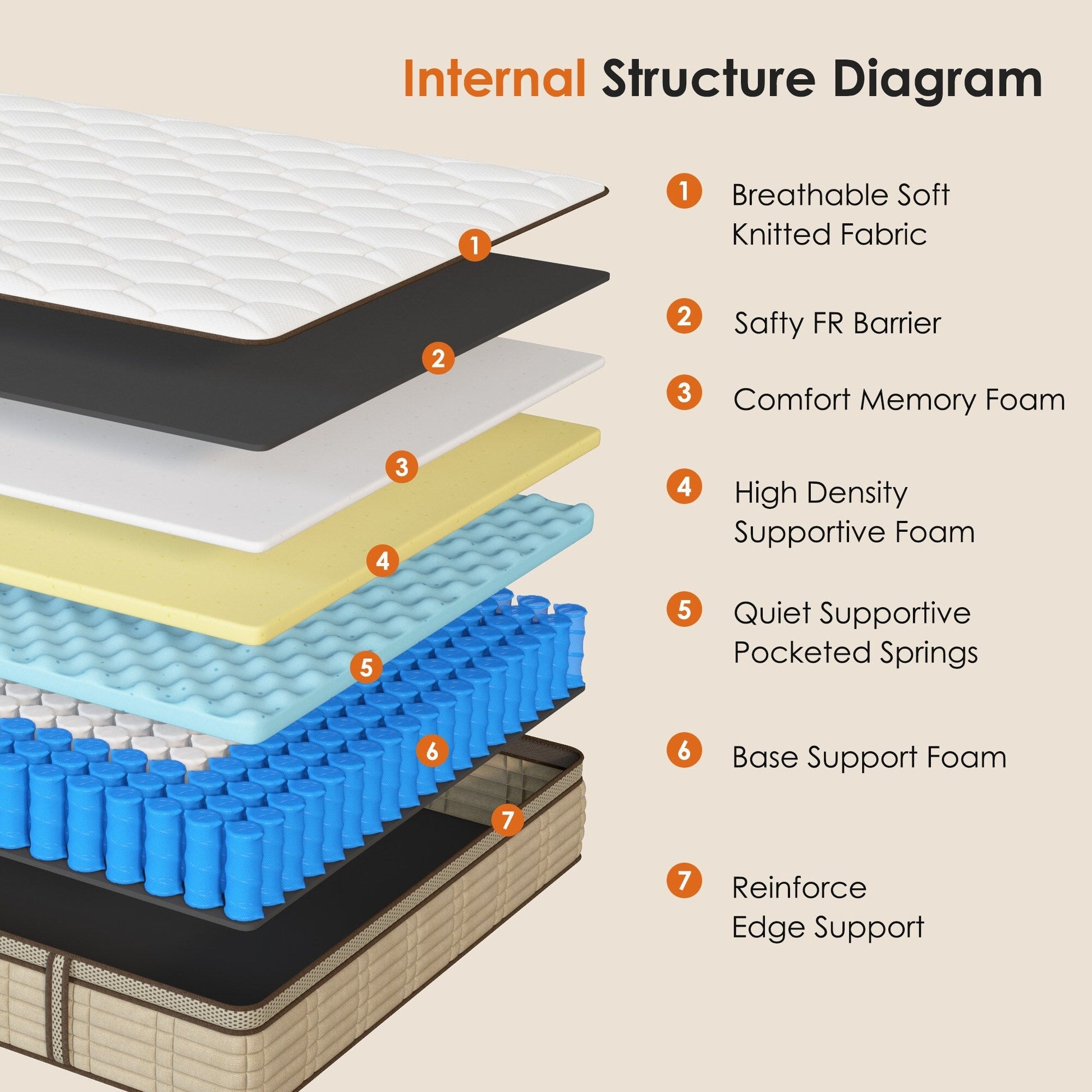 Internal Structure Diagram

1
2
3
4
5
6
7

1 Breathable Soft Knitted Fabric

2 Safty FR Barrier

3 Comfort Memory Foam

4 High Density Supportive Foam

5 Quiet Supportive Pocketed Springs

6 Base Support Foam

7 Reinforce Edge Support