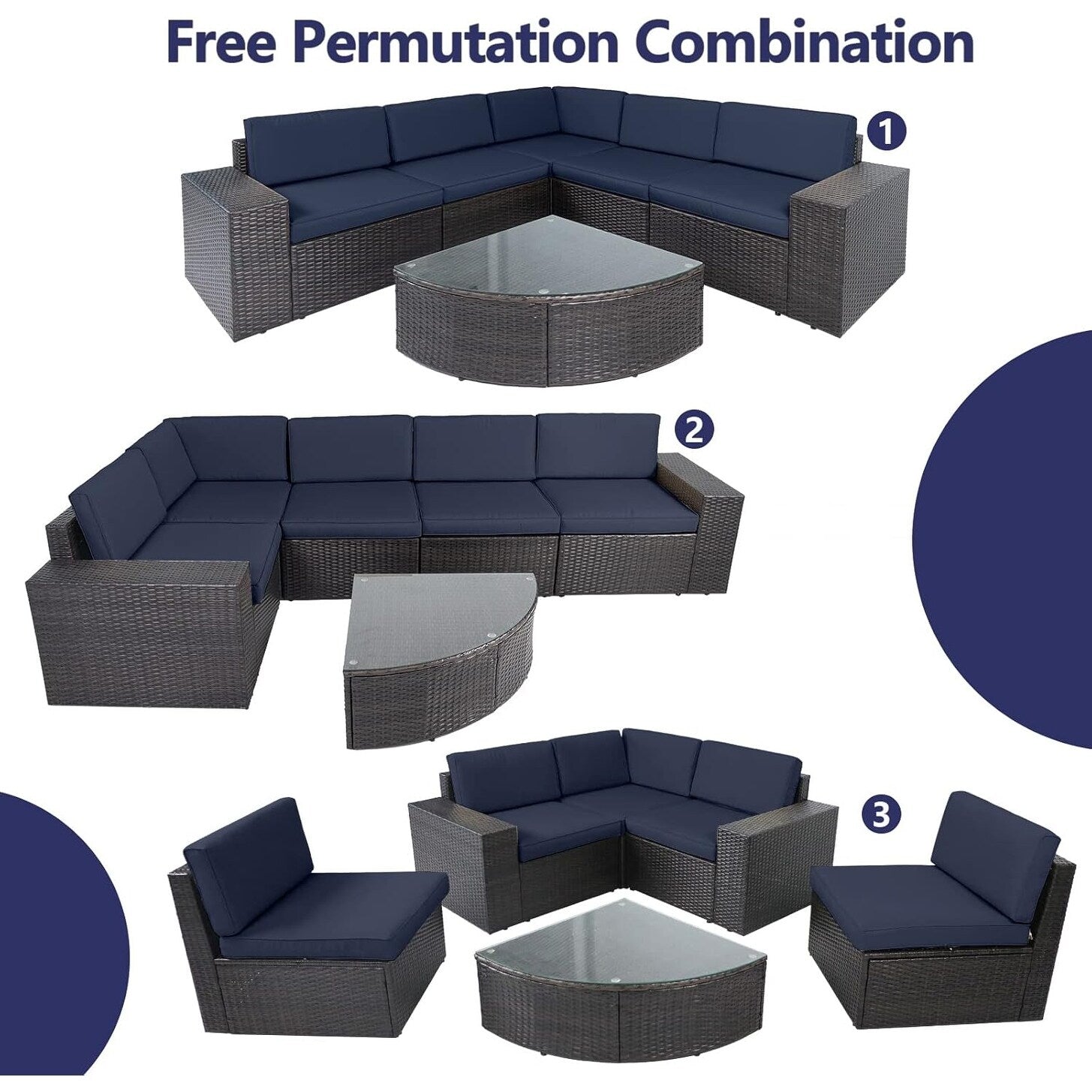 Free Permutation Combination

1

2

3