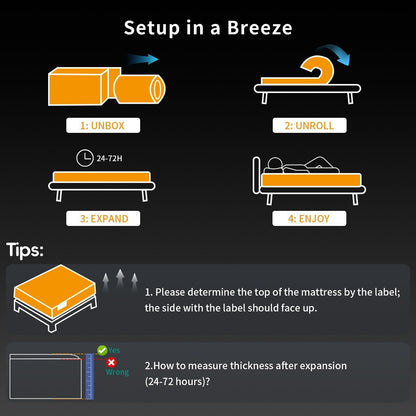 Setup in a Breeze

1: UNBOX

2: UNROLL

24-72H

3: EXPAND

4: ENJOY

Tips:

1. Please determine the top of the mattress by the label; the side with the label should face up.

Yes

Wrong

2.How to measure thickness after expansion (24-72 hours)?