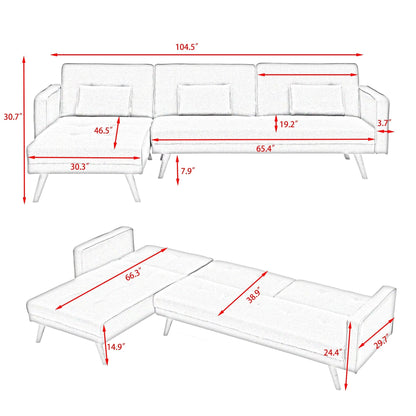 104.5"

30.7"

46.5"

19.2"

3.7"

65.4"

30.3"

7.9"

66.3"

38.9"

14.9"

24.4"

29.7"