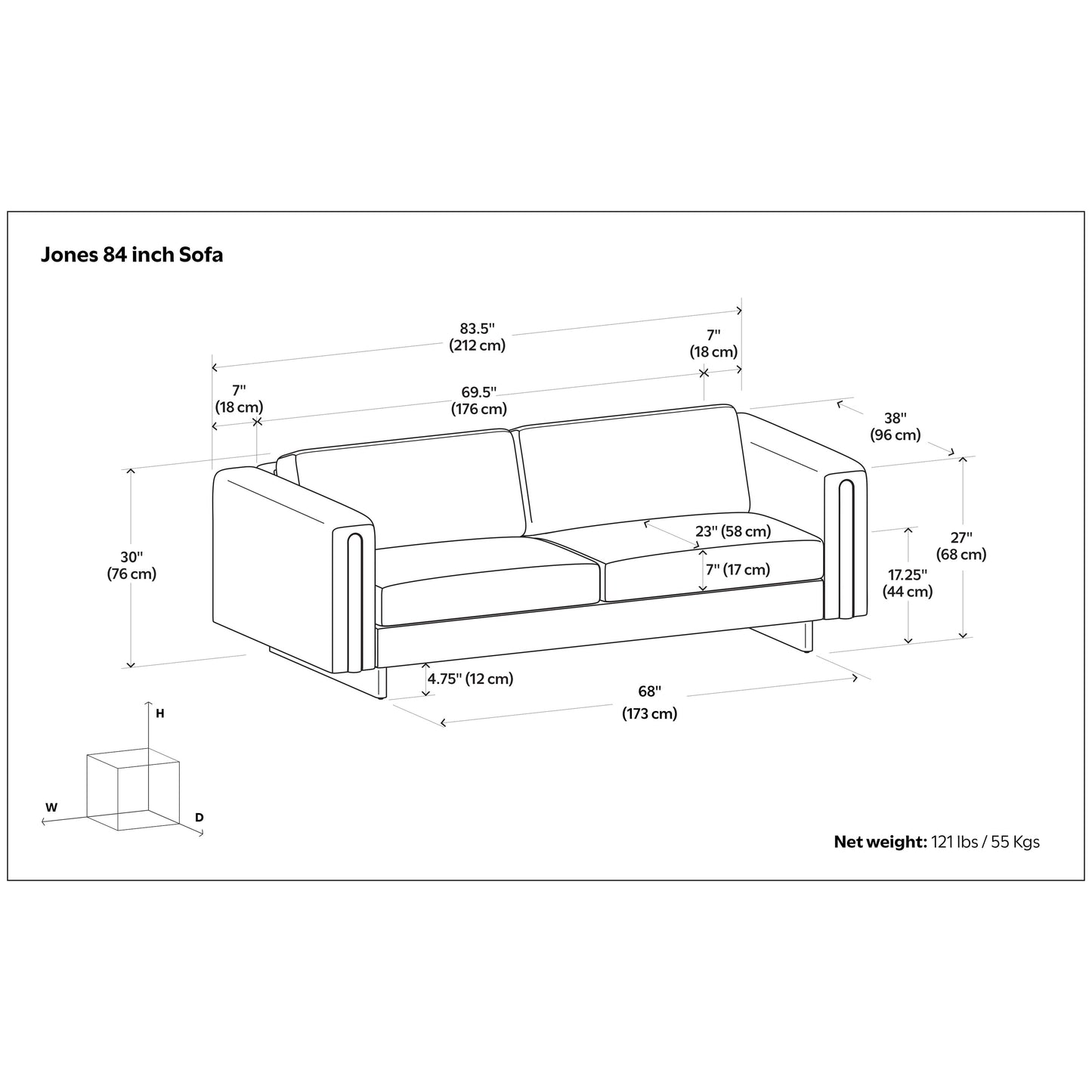 Jones 84 inch Sofa

83.5"
(212 cm)

7"
(18 cm)

7"
(18 cm)

69.5"
(176 cm)

38"
(96 cm)

30"
(76 cm)

23" (58 cm)

7" (17 cm)

27"
(68 cm)

17.25"
(44 cm)

4.75" (12 cm)

68"
(173 cm)

H
W
D

Net weight: 121 lbs / 55 Kgs