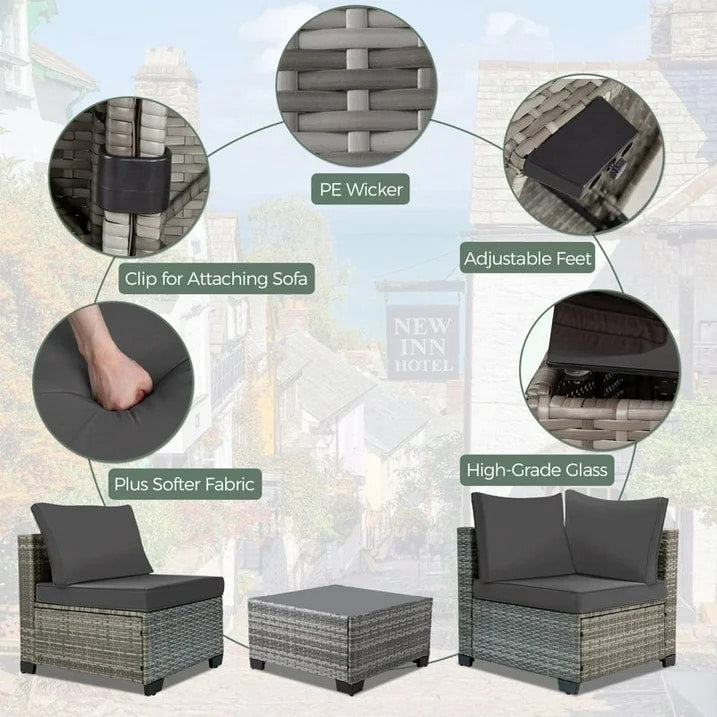 PE Wicker

Clip for Attaching Sofa

Adjustable Feet

NEW INN HOTEL

Plus Softer Fabric

High-Grade Glass