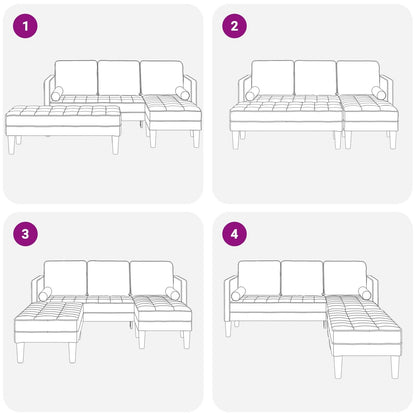 1

2

3

4